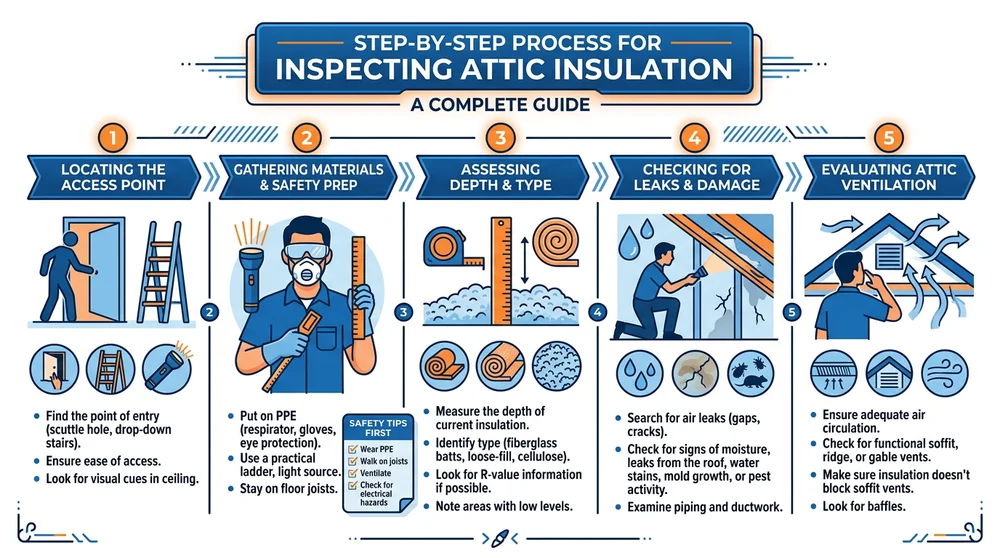 STEP-BY-STEP PROCESS FOR
INSPECTING ATTIC INSULATION
A COMPLETE GUIDE

1
LOCATING THE ACCESS POINT

- Find the point of entry (scuttle hole, drop-down stairs).
- Ensure ease of access.
- Look for visual cues in ceiling.

2
GATHERING MATERIALS & SAFETY PREP

2

- Put on PPE (respirator, gloves, eye protection).
- Use a practical ladder, light source.
- Stay on floor joists.

SAFETY TIPS FIRST
Wear PPE
Walk on joists
Ventilate
Check for electrical hazards

3
ASSESSING DEPTH & TYPE

3

- Measure the depth of current insulation.
- Identify type (fiberglass batts, loose-fill, cellulose).
- Look for R-value information if possible.
- Note areas with low levels.

4
CHECKING FOR LEAKS & DAMAGE

4

- Search for air leaks (gaps, cracks).
- Check for signs of moisture, leaks from the roof, water stains, mold growth, or pest activity.
- Examine piping and ductwork.

5
EVALUATING ATTIC VENTILATION

5

- Ensure adequate air circulation.
- Check for functional soffit, ridge, or gable vents.
- Make sure insulation doesn't block soffit vents.
- Look for baffles.