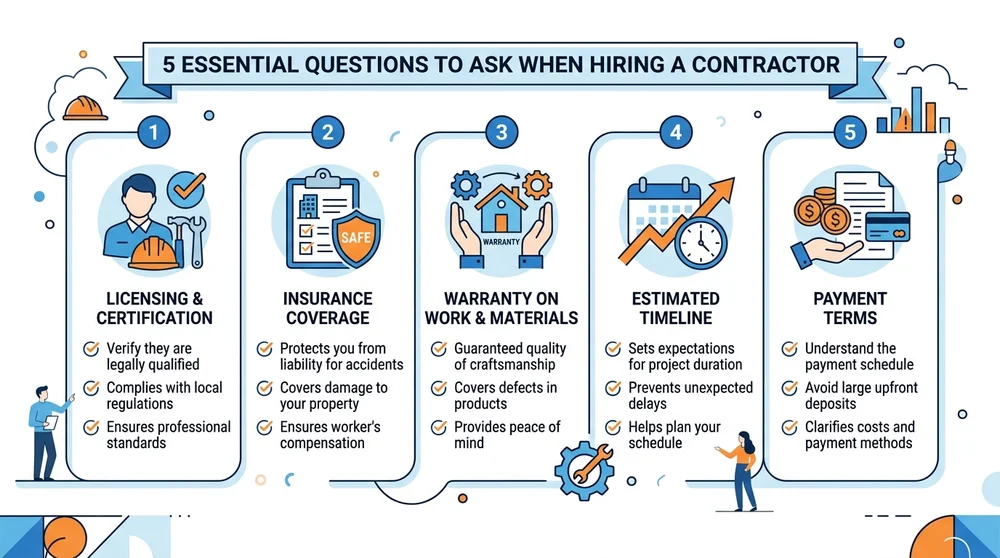 5 ESSENTIAL QUESTIONS TO ASK WHEN HIRING A CONTRACTOR

1

LICENSING & CERTIFICATION

Verify they are legally qualified

Complies with local regulations

Ensures professional standards

2

SAFE

INSURANCE COVERAGE

Protects you from liability for accidents

Covers damage to your property

Ensures worker's compensation

3

WARRANTY

WARRANTY ON WORK & MATERIALS

Guaranteed quality of craftsmanship

Covers defects in products

Provides peace of mind

4

ESTIMATED TIMELINE

Sets expectations for project duration

Prevents unexpected delays

Helps plan your schedule

5

PAYMENT TERMS

Understand the payment schedule

Avoid large upfront deposits

Clarifies costs and payment methods