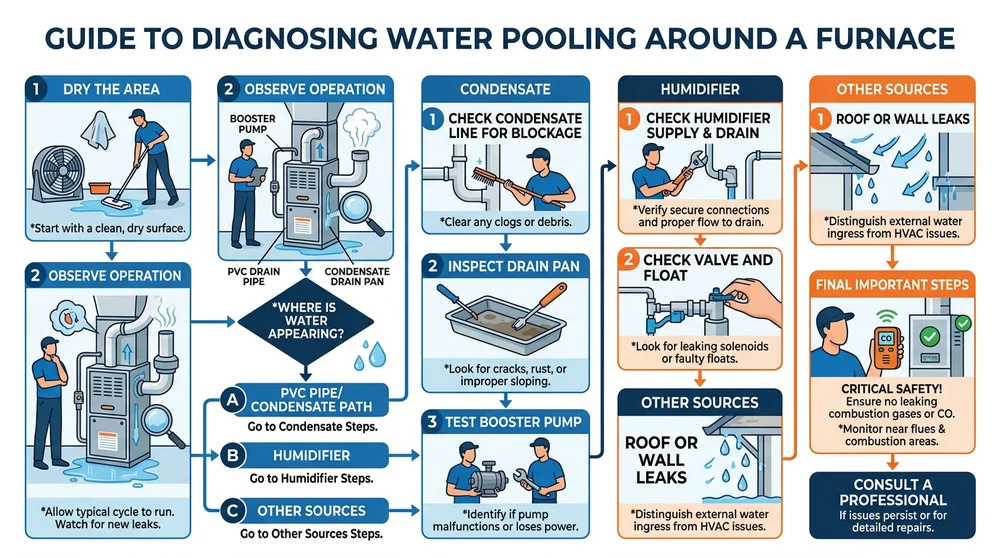 GUIDE TO DIAGNOSING WATER POOLING AROUND A FURNACE

1 DRY THE AREA

*Start with a clean, dry surface.

2 OBSERVE OPERATION

*Allow typical cycle to run. Watch for new leaks.

2 OBSERVE OPERATION

BOOSTER PUMP

PVC DRAIN PIPE

CONDENSATE DRAIN PAN

*WHERE IS WATER APPEARING?

A PVC PIPE/ CONDENSATE PATH
Go to Condensate Steps.

B HUMIDIFIER
Go to Humidifier Steps.

C OTHER SOURCES
Go to Other Sources Steps.

CONDENSATE

1 CHECK CONDENSATE LINE FOR BLOCKAGE

*Clear any clogs or debris.

2 INSPECT DRAIN PAN

*Look for cracks, rust, or improper sloping.

3 TEST BOOSTER PUMP

*Identify if pump malfunctions or loses power.

HUMIDIFIER

1 CHECK HUMIDIFIER SUPPLY & DRAIN

*Verify secure connections and proper flow to drain.

2 CHECK VALVE AND FLOAT

*Look for leaking solenoids or faulty floats.

OTHER SOURCES

ROOF OR WALL LEAKS

*Distinguish external water ingress from HVAC issues.

OTHER SOURCES

1 ROOF OR WALL LEAKS

*Distinguish external water ingress from HVAC issues.

FINAL IMPORTANT STEPS

CO

CRITICAL SAFETY!
Ensure no leaking combustion gases or CO.
*Monitor near flues & combustion areas.

CONSULT A PROFESSIONAL
If issues persist or for detailed repairs.