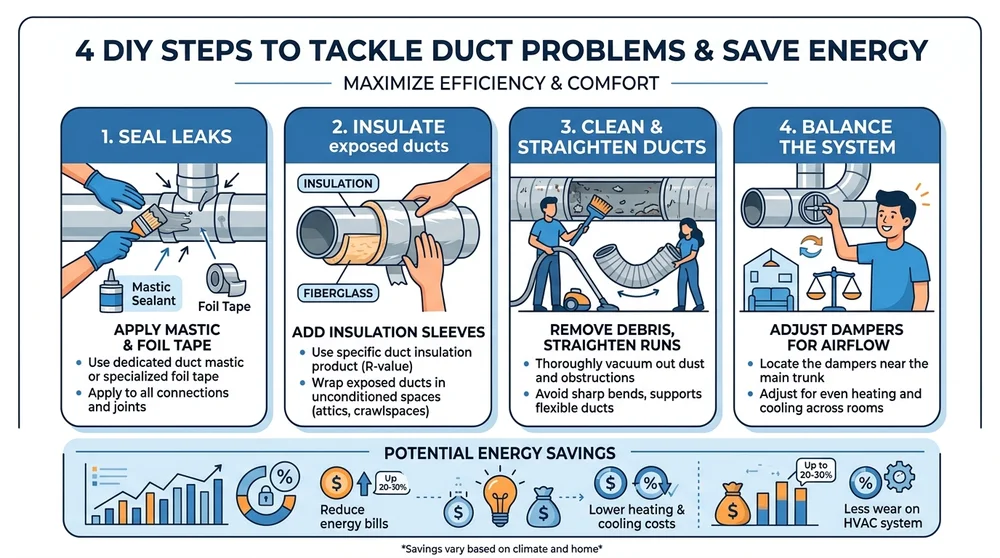 4 DIY STEPS TO TACKLE DUCT PROBLEMS & SAVE ENERGY

MAXIMIZE EFFICIENCY & COMFORT

1. SEAL LEAKS

Mastic Sealant

Foil Tape

APPLY MASTIC & FOIL TAPE

• Use dedicated duct mastic or specialized foil tape
• Apply to all connections and joints

2. INSULATE exposed ducts

INSULATION

FIBERGLASS

ADD INSULATION SLEEVES

• Use specific duct insulation product (R-value)
• Wrap exposed ducts in unconditioned spaces (attics, crawlspaces)

3. CLEAN & STRAIGHTEN DUCTS

REMOVE DEBRIS, STRAIGHTEN RUNS

• Thoroughly vacuum out dust and obstructions
• Avoid sharp bends, supports flexible ducts

4. BALANCE THE SYSTEM

ADJUST DAMPERS FOR AIRFLOW

• Locate the dampers near the main trunk
• Adjust for even heating and cooling across rooms

POTENTIAL ENERGY SAVINGS

%

$ Up 20-30%

Reduce energy bills

$

$

$ %

Lower heating & cooling costs

Up to 20-30%

$

%

Less wear on HVAC system

*Savings vary based on climate and home*