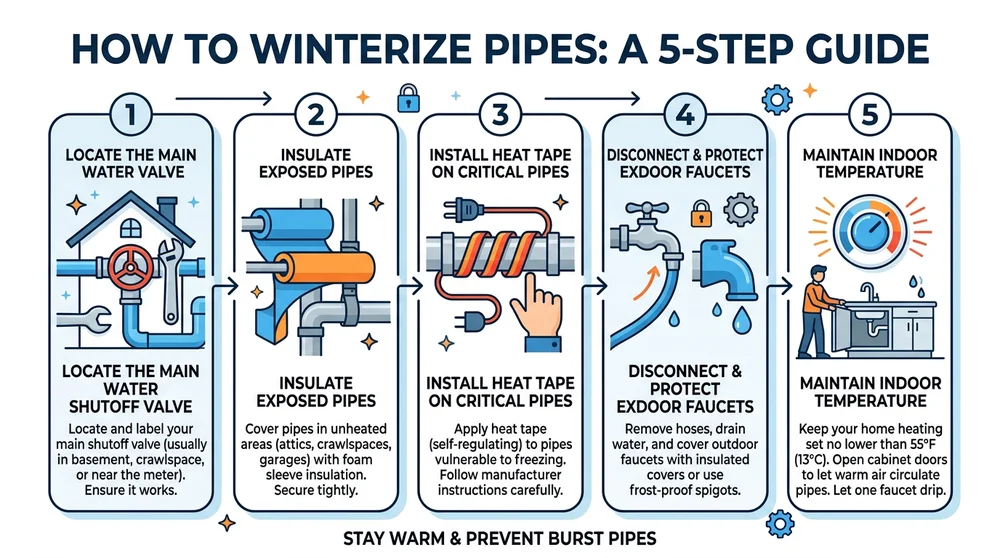 HOW TO WINTERIZE PIPES: A 5-STEP GUIDE

1

LOCATE THE MAIN WATER VALVE

LOCATE THE MAIN WATER SHUTOFF VALVE

Locate and label your main shutoff valve (usually in basement, crawlspace, or near the meter). Ensure it works.

2

INSULATE EXPOSED PIPES

INSULATE EXPOSED PIPES

Cover pipes in unheated areas (attics, crawlspaces, garages) with foam sleeve insulation. Secure tightly.

3

INSTALL HEAT TAPE ON CRITICAL PIPES

INSTALL HEAT TAPE ON CRITICAL PIPES

Apply heat tape (self-regulating) to pipes vulnerable to freezing. Follow manufacturer instructions carefully.

4

DISCONNECT & PROTECT EXDOOR FAUCETS

DISCONNECT & PROTECT EXDOOR FAUCETS

Remove hoses, drain water, and cover outdoor faucets with insulated covers or use frost-proof spigots.

5

MAINTAIN INDOOR TEMPERATURE

MAINTAIN INDOOR TEMPERATURE

Keep your home heating set no lower than 55°F (13°C). Open cabinet doors to let warm air circulate pipes. Let one faucet drip.

STAY WARM & PREVENT BURST PIPES